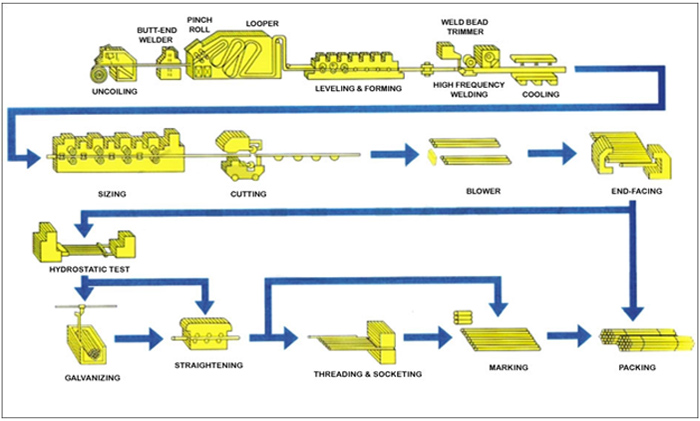 BUTT-END WELDER
PINCH ROLL
LOOPER
WELD BEAD TRIMMER
UNCOILING
LEVELING & FORMING
HIGH FREQUENCY WELDING
COOLING

SIZING
CUTTING
BLOWER
END-FACING

HYDROSTATIC TEST

GALVANIZING
STRAIGHTENING
THREADING & SOCKETING
MARKING
PACKING